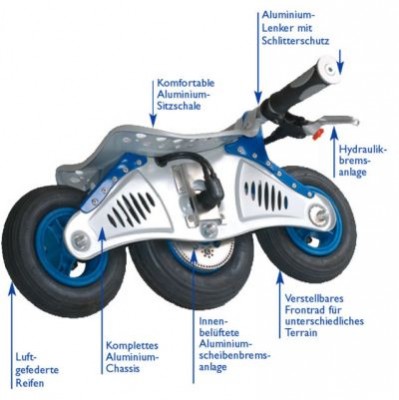 Aluminium-Lenker mit Schlitterschutz

Komfortable Aluminium-Sitzschale

Hydraulikbremsanlage

Verstellbares Frontrad für unterschiedliches Terrain

Innenbelüftete Aluminiumscheibenbremsanlage

Komplettes Aluminium-Chassis

Luftgefederte Reifen